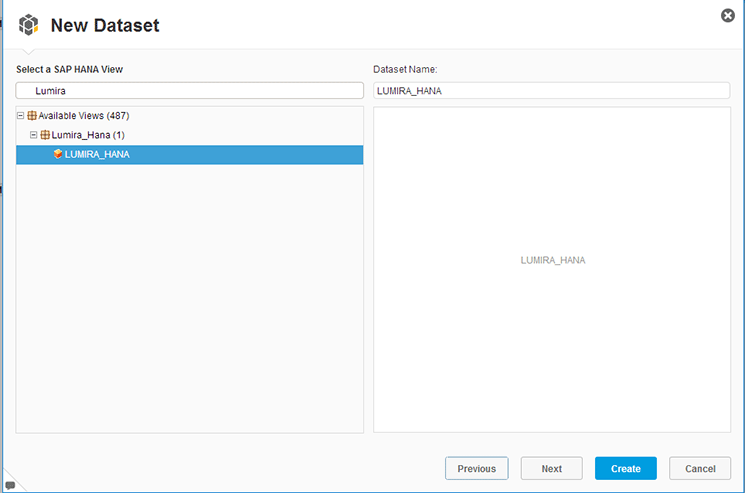 New Dataset

Select a SAP HANA View

Lumira

Available Views (487)

Lumira_Hana (1)

LUMIRA_HANA

Dataset Name:

LUMIRA_HANA

LUMIRA_HANA

Previous

Next

Create

Cancel