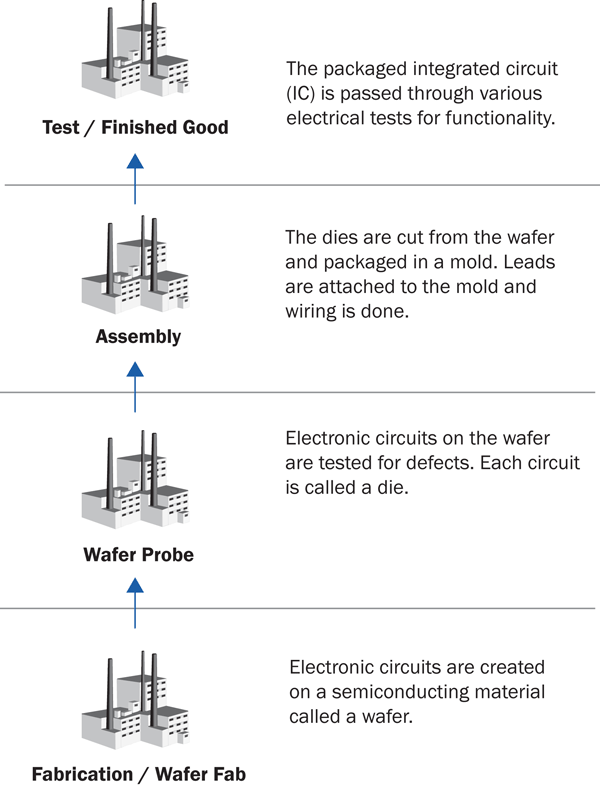 Test / Finished Good

The packaged integrated circuit (IC) is passed through various electrical tests for functionality.

Assembly

The dies are cut from the wafer and packaged in a mold. Leads are attached to the mold and wiring is done.

Wafer Probe

Electronic circuits on the wafer are tested for defects. Each circuit is called a die.

Fabrication / Wafer Fab

Electronic circuits are created on a semiconducting material called a wafer.