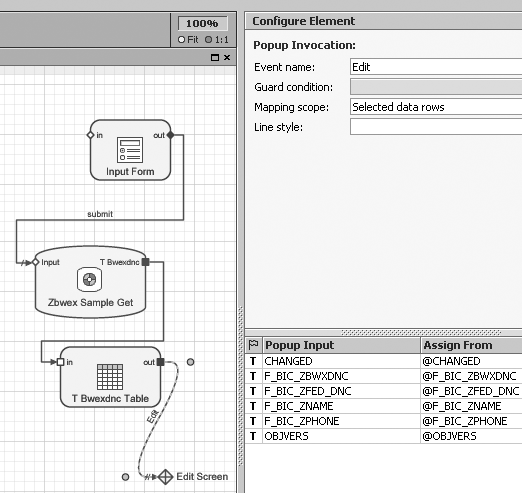 100%
Fit 1:1

in out
Input Form

submit

Input T Bwexdnc
Zbwex Sample Get

in out
T Bwexdnc Table

Edit

Edit Screen

Configure Element

Popup Invocation:
Event name: Edit
Guard condition:
Mapping scope: Selected data rows
Line style:

| | Popup Input | Assign From |
|---|---|---|
| T | CHANGED | @CHANGED |
| T | F_BIC_ZBWXDNC | @F_BIC_ZBWXDNC |
| T | F_BIC_ZFED_DNC | @F_BIC_ZFED_DNC |
| T | F_BIC_ZNAME | @F_BIC_ZNAME |
| T | F_BIC_ZPHONE | @F_BIC_ZPHONE |
| T | OBJVERS | @OBJVERS |