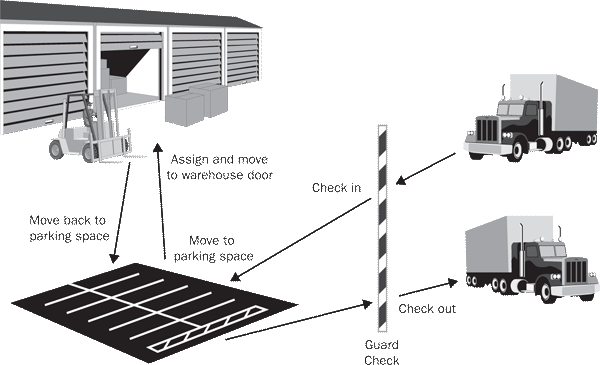 Assign and move to warehouse door

Check in

Move back to parking space

Move to parking space

Check out

Guard Check