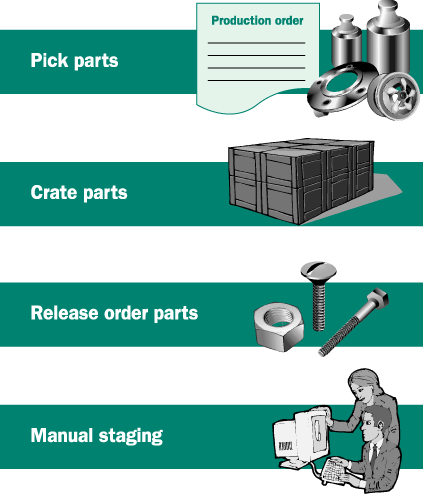 Pick parts

Production order

Crate parts

Release order parts

Manual staging